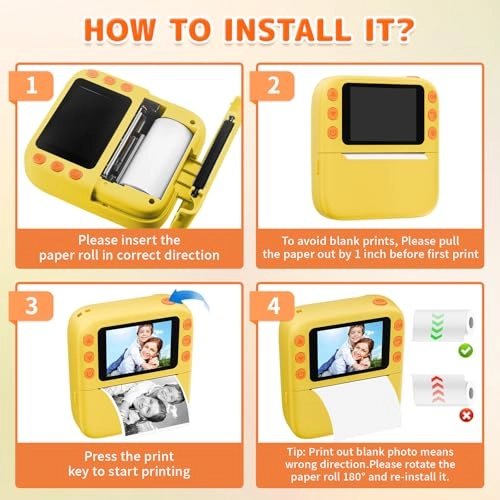 HOW TO INSTALL IT?

1

Please insert the paper roll in correct direction

2

To avoid blank prints, Please pull the paper out by 1 inch before first print

3

Press the print key to start printing

4

Tip: Print out blank photo means wrong direction.Please rotate the paper roll 180° and re-install it.