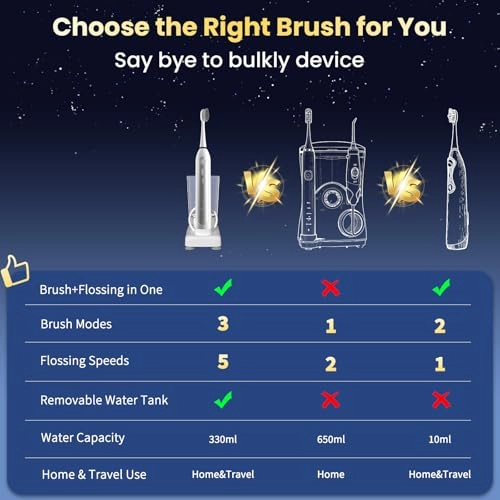 Choose the Right Brush for You
Say bye to bulkly device

VS VS

| | | | |
|---|---|---|---|
| Brush+Flossing in One | ✓ | ✗ | ✓ |
| Brush Modes | 3 | 1 | 2 |
| Flossing Speeds | 5 | 2 | 1 |
| Removable Water Tank | ✓ | ✗ | ✗ |
| Water Capacity | 330ml | 650ml | 10ml |
| Home & Travel Use | Home&Travel | Home | Home&Travel |