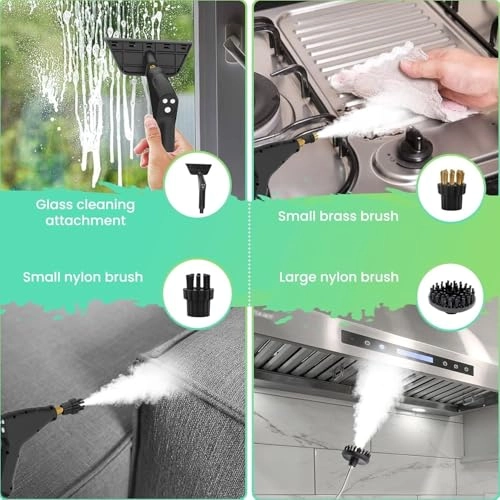 Glass cleaning attachment

Small brass brush

Small nylon brush

Large nylon brush