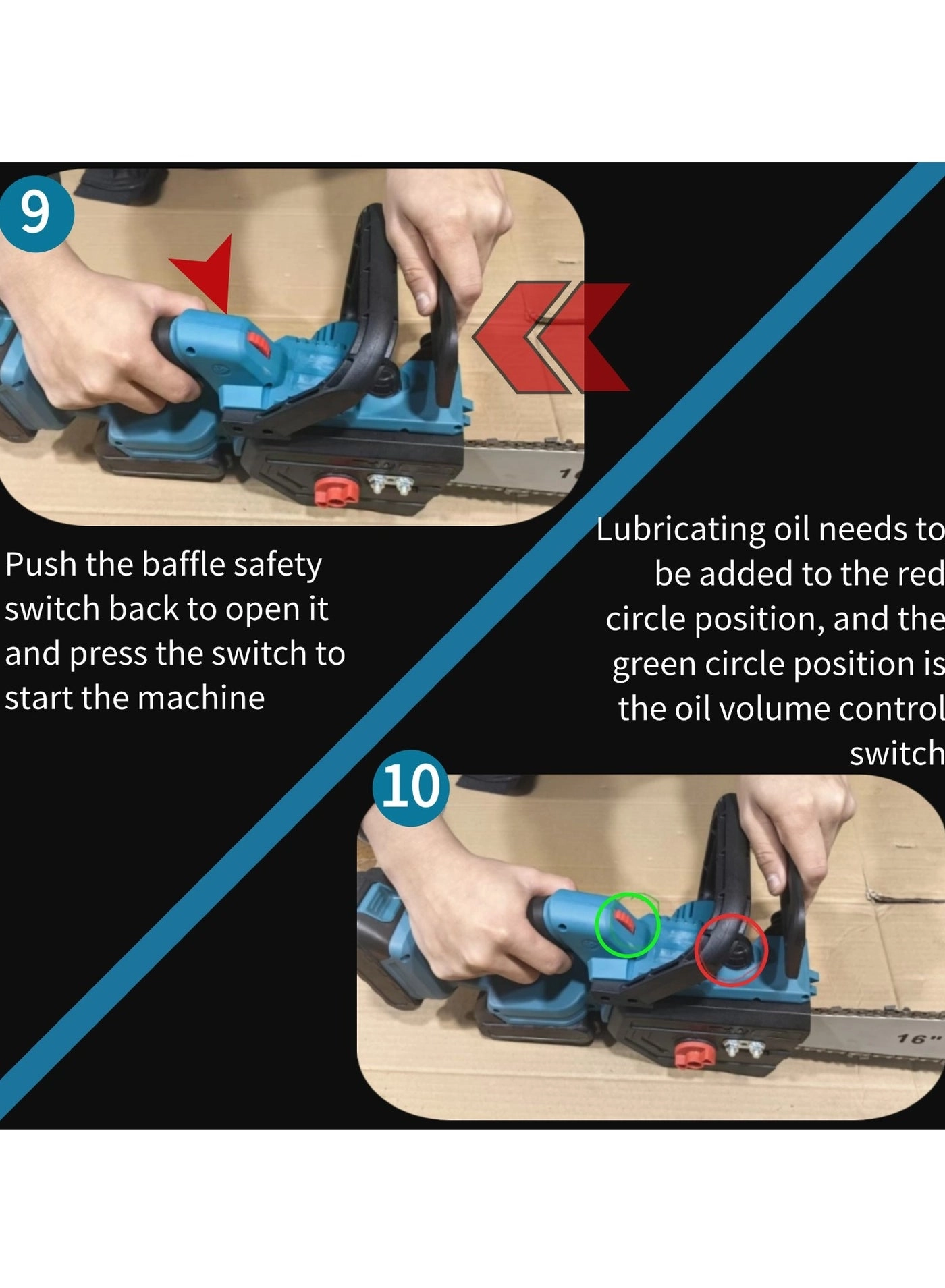 9

Push the baffle safety switch back to open it and press the switch to start the machine

Lubricating oil needs to be added to the red circle position, and the green circle position is the oil volume control switch

10

16"