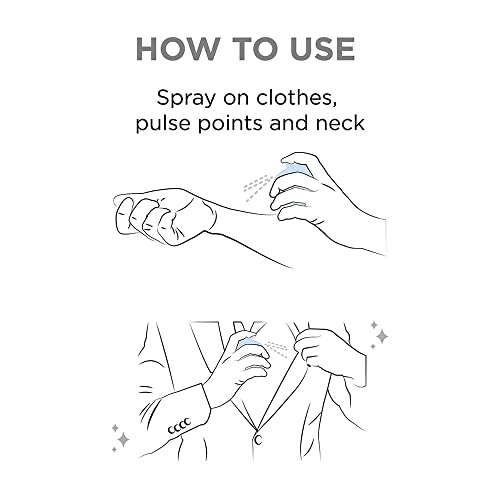 HOW TO USE

Spray on clothes, pulse points and neck