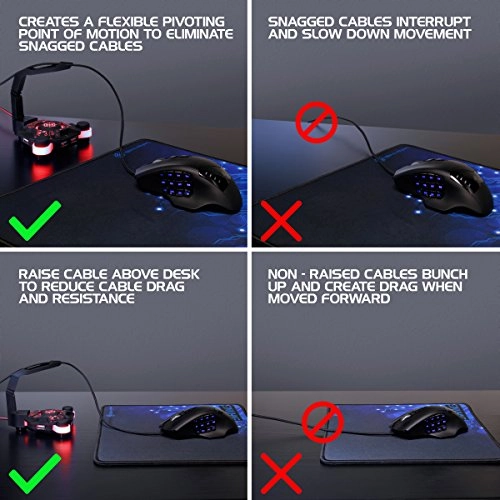 CREATES A FLEXIBLE PIVOTING POINT OF MOTION TO ELIMINATE SNAGGED CABLES

SNAGGED CABLES INTERRUPT AND SLOW DOWN MOVEMENT

RAISE CABLE ABOVE DESK TO REDUCE CABLE DRAG AND RESISTANCE

NON - RAISED CABLES BUNCH UP AND CREATE DRAG WHEN MOVED FORWARD