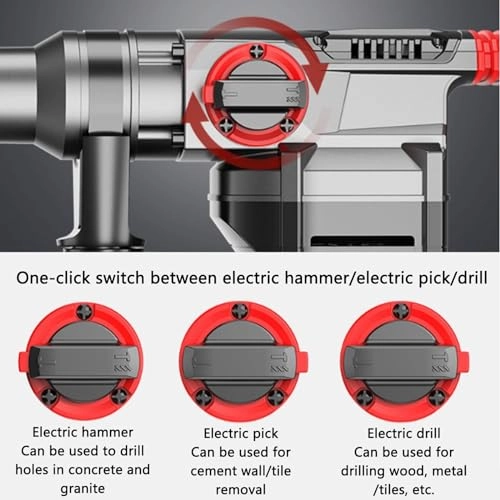 One-click switch between electric hammer/electric pick/drill

Electric hammer
Can be used to drill holes in concrete and granite

Electric pick
Can be used for cement wall/tile removal

Electric drill
Can be used for drilling wood, metal /tiles, etc.