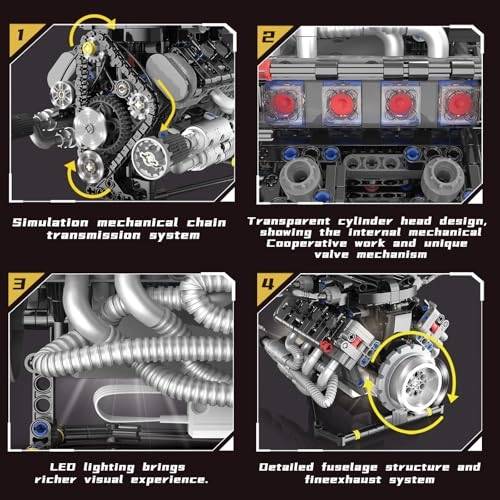 1

Simulation mechanical chain transmission system

2

Transparent cylinder head design, showing the internal mechanical Cooperative work and unique valve mechanism

3

LED lighting brings richer visual experience.

4

Detailed fuselage structure and fineexhaust system