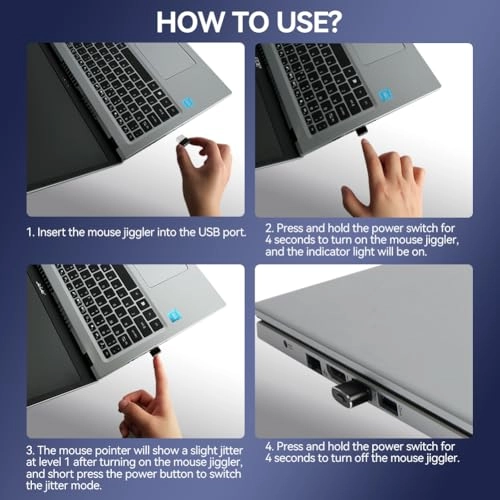 HOW TO USE?

1. Insert the mouse jiggler into the USB port.

2. Press and hold the power switch for 4 seconds to turn on the mouse jiggler, and the indicator light will be on.

3. The mouse pointer will show a slight jitter at level 1 after turning on the mouse jiggler, and short press the power button to switch the jitter mode.

4. Press and hold the power switch for 4 seconds to turn off the mouse jiggler.