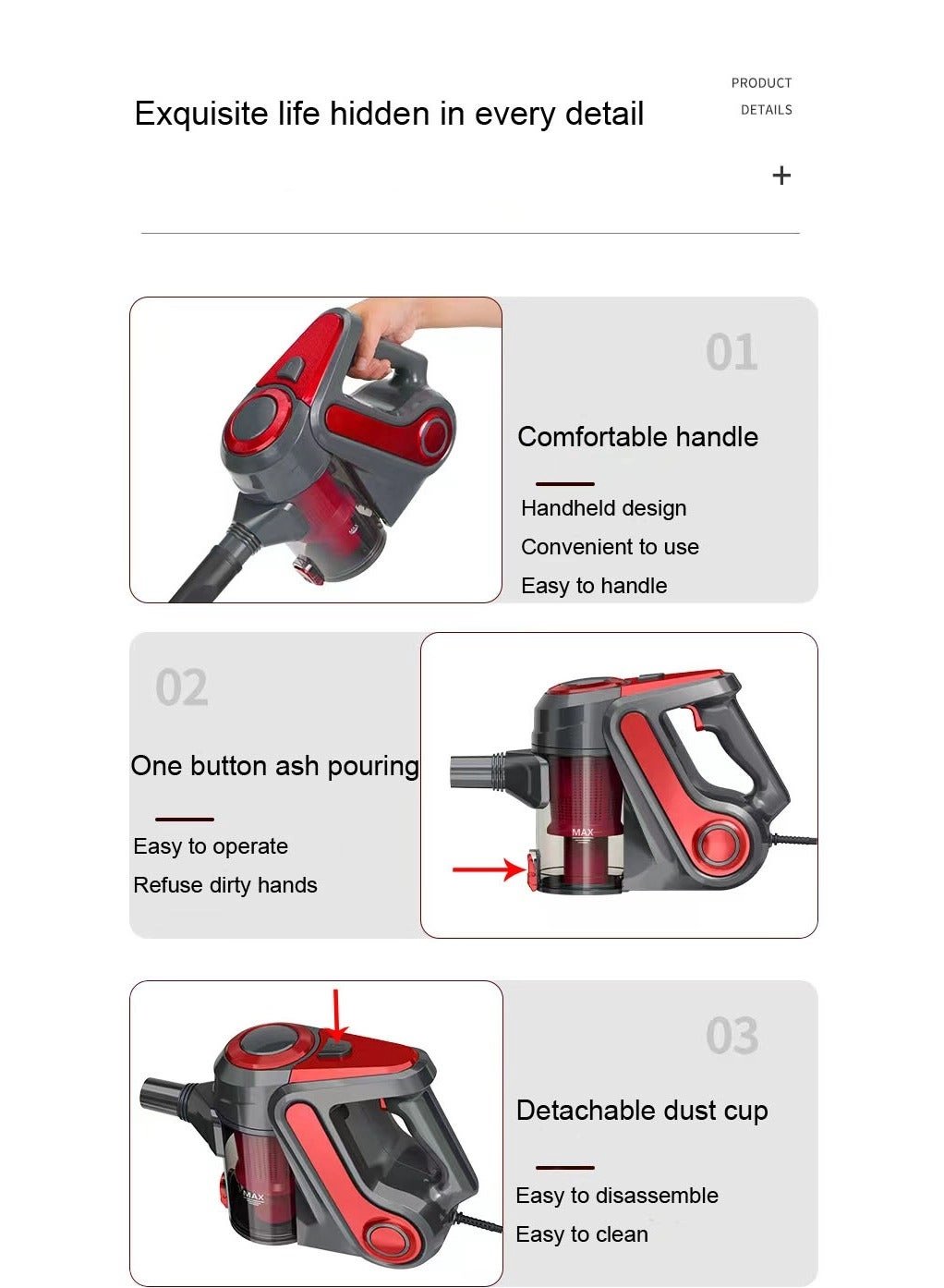 Exquisite life hidden in every detail

PRODUCT
DETAILS

+

01

Comfortable handle

Handheld design
Convenient to use
Easy to handle

02

One button ash pouring

Easy to operate
Refuse dirty hands

MAX

03

Detachable dust cup

Easy to disassemble
Easy to clean

MAX