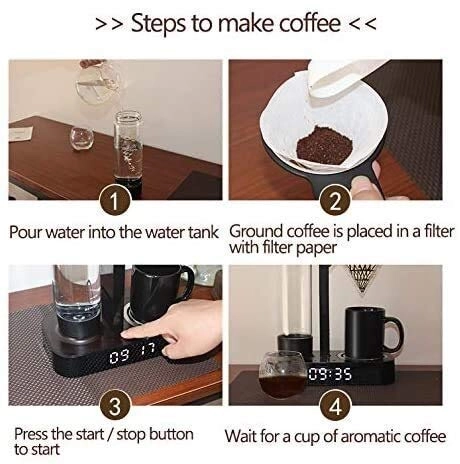 >> Steps to make coffee <<

1

Pour water into the water tank

2

Ground coffee is placed in a filter with filter paper

09 17

3

Press the start / stop button to start

09:35

4

Wait for a cup of aromatic coffee