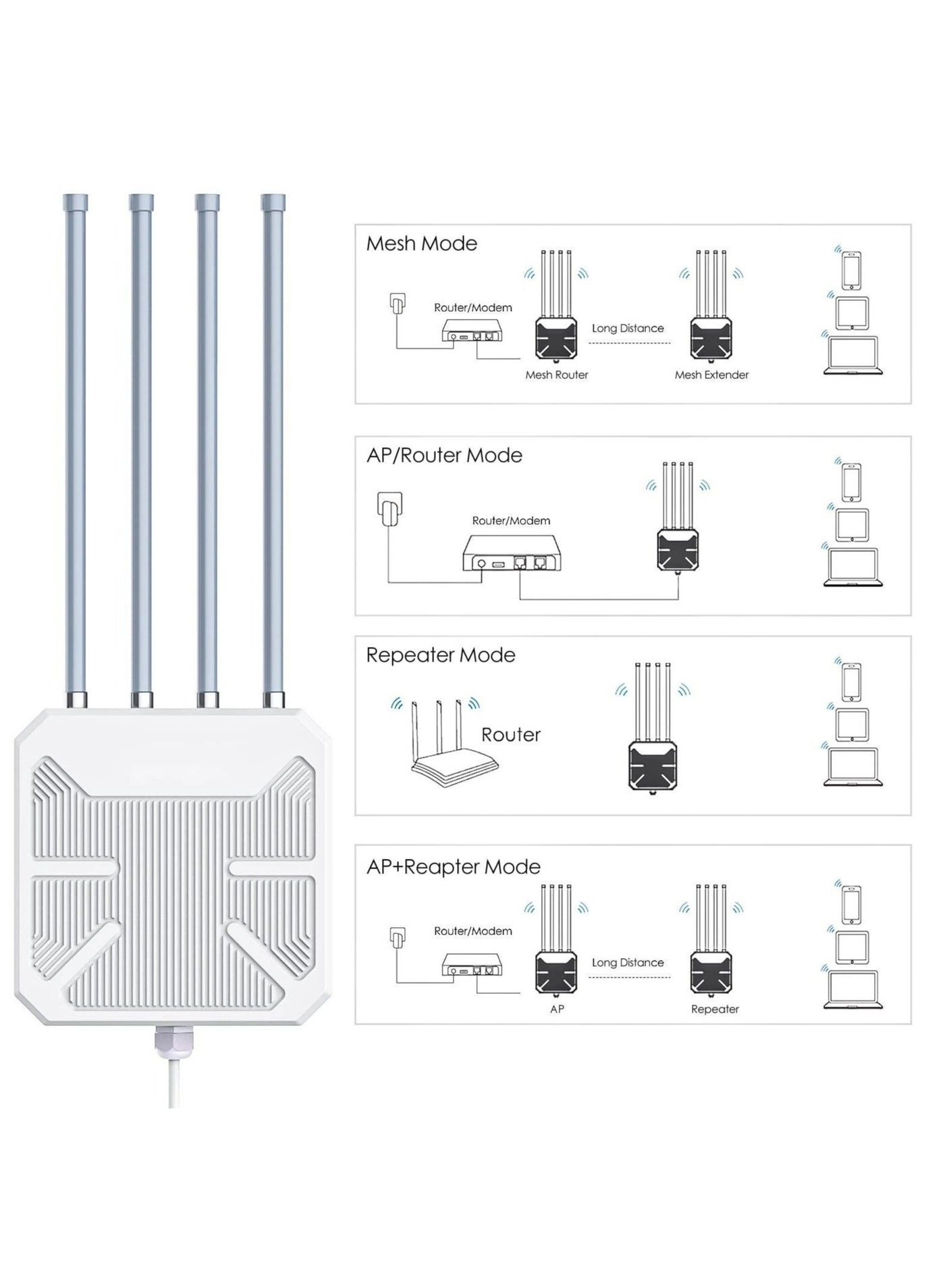 Mesh Mode

Router/Modem

Long Distance

Mesh Router

Mesh Extender

AP/Router Mode

Router/Modem

Repeater Mode

Router

AP+Reapter Mode

Router/Modem

Long Distance

AP

Repeater