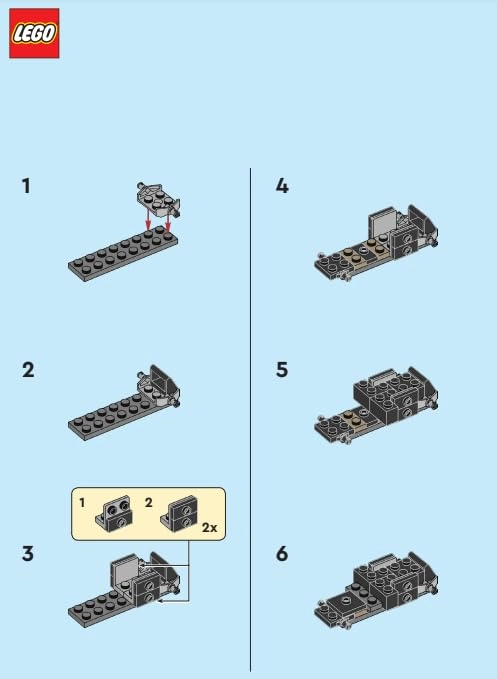 LEGO

1

2

1

2

2x

3

4

5

6