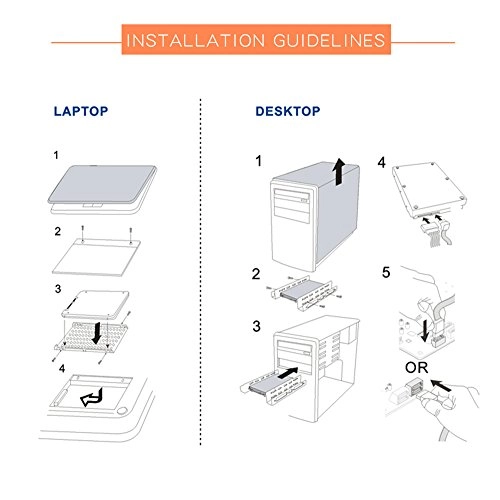 INSTALLATION GUIDELINES

LAPTOP

1

2

3

4

DESKTOP

1

2

3

4

5

OR