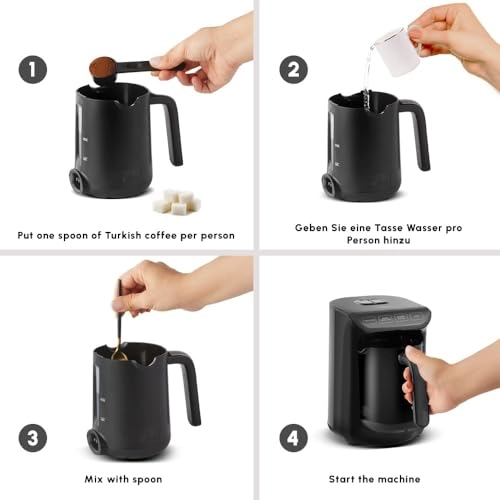 1

Put one spoon of Turkish coffee per person

2

Geben Sie eine Tasse Wasser pro Person hinzu

3

Mix with spoon

4

Start the machine