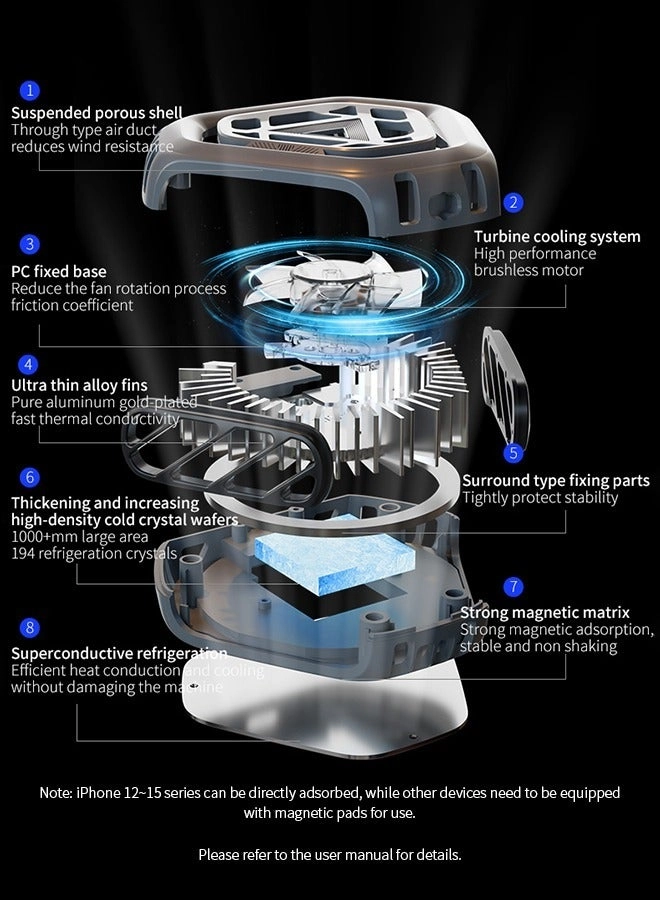 1
Suspended porous shell
Through type air duct reduces wind resistance

2
Turbine cooling system
High performance brushless motor

3
PC fixed base
Reduce the fan rotation process friction coefficient

4
Ultra thin alloy fins
Pure aluminum gold-plated fast thermal conductivity

5
Surround type fixing parts
Tightly protect stability

6
Thickening and increasing high-density cold crystal wafers
1000+mm large area
194 refrigeration crystals

7
Strong magnetic matrix
Strong magnetic adsorption, stable and non shaking

8
Superconductive refrigeration
Efficient heat conduction and cooling without damaging the machine

Note: iPhone 12~15 series can be directly adsorbed, while other devices need to be equipped with magnetic pads for use.

Please refer to the user manual for details.