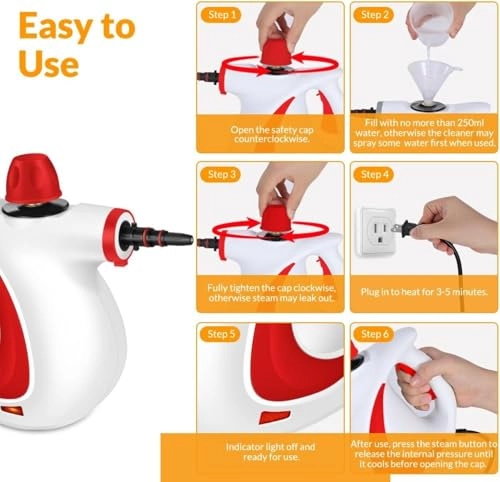 Easy to Use

Step 1

Open the safety cap counterclockwise.

Step 2

Fill with no more than 250ml water, otherwise the cleaner may spray some water first when used.

Step 3

Fully tighten the cap clockwise, otherwise steam may leak out.

Step 4

Plug in to heat for 3-5 minutes.

Step 5

Indicator light off and ready for use.

Step 6

After use, press the steam button to release the internal pressure until it cools before opening the cap.