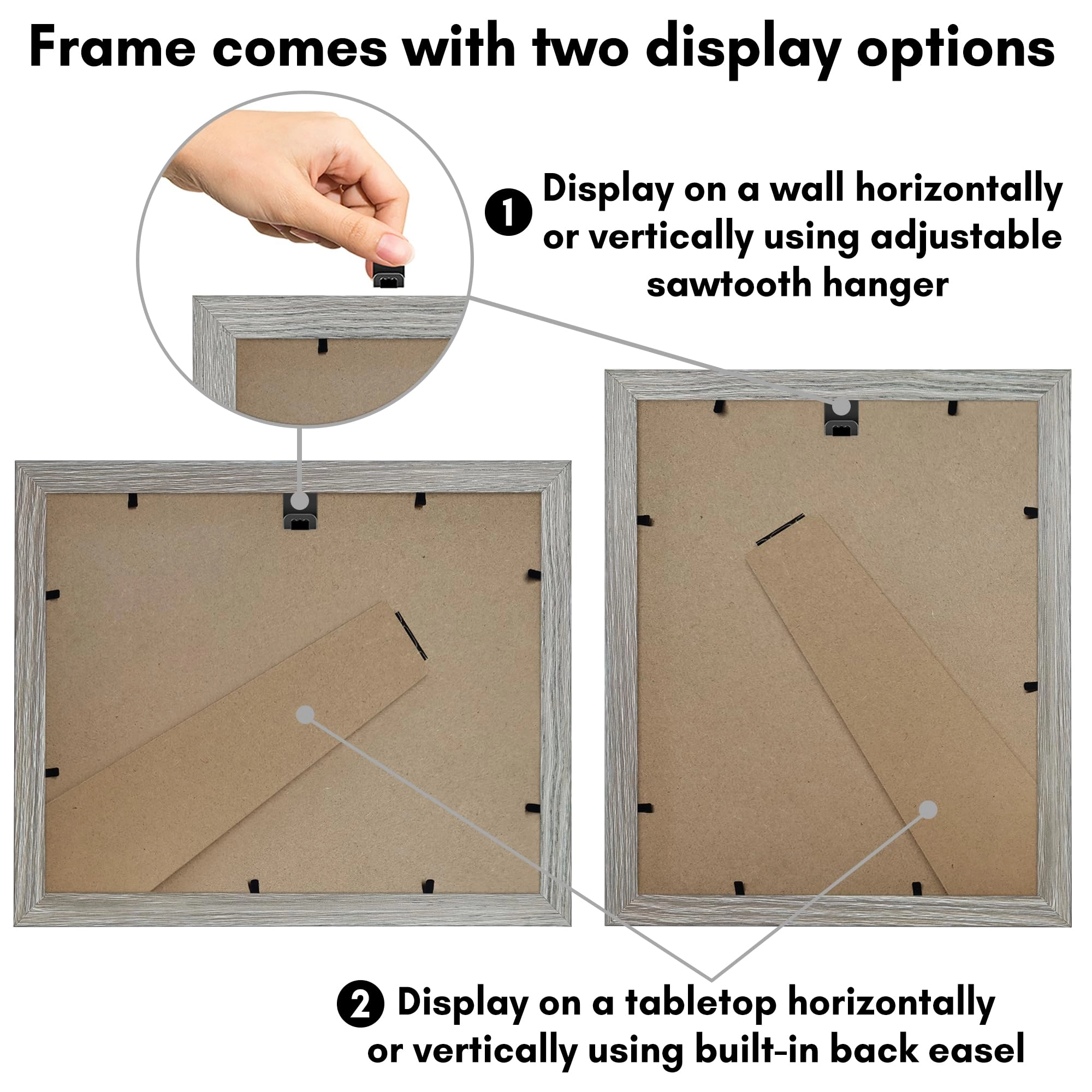 Frame comes with two display options

1 Display on a wall horizontally or vertically using adjustable sawtooth hanger

2 Display on a tabletop horizontally or vertically using built-in back easel