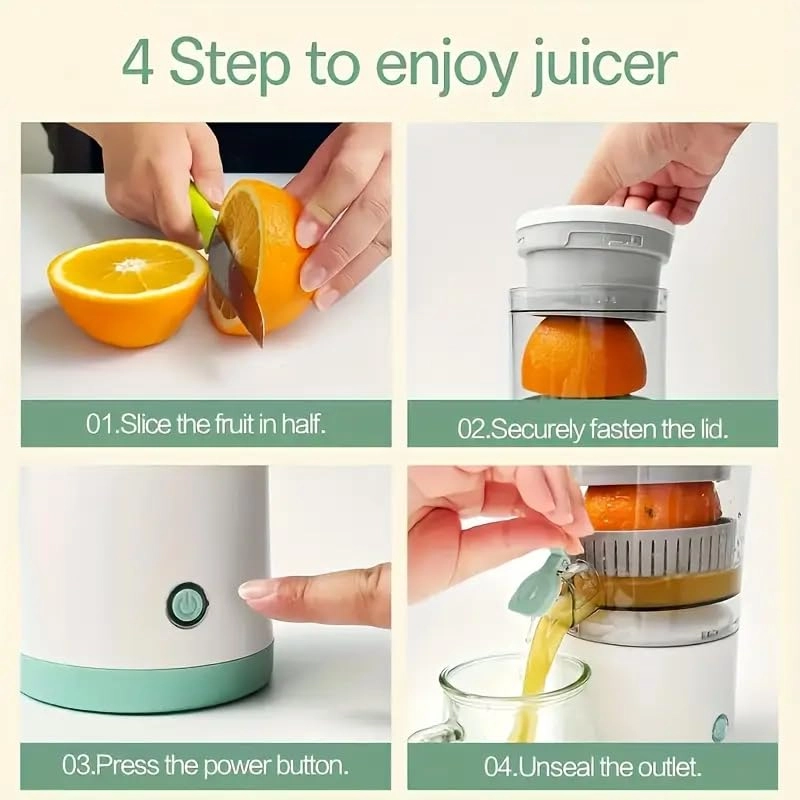 4 Step to enjoy juicer

01.Slice the fruit in half.

02.Securely fasten the lid.

03.Press the power button.

04.Unseal the outlet.