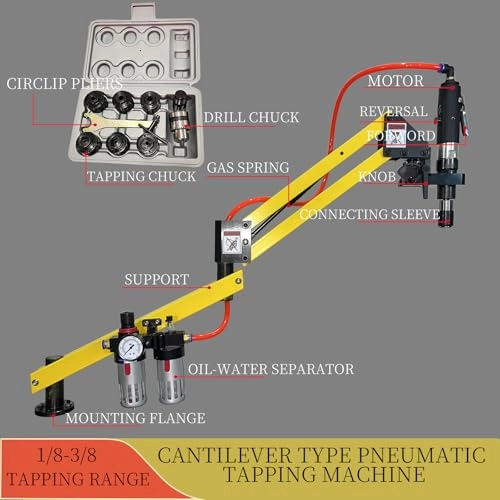 CIRCLIP PLIERS
DRILL CHUCK
TAPPING CHUCK
GAS SPRING
MOTOR
REVERSAL
FORWORD
KNOB
CONNECTING SLEEVE
SUPPORT
OIL-WATER SEPARATOR
MOUNTING FLANGE

1/8-3/8
TAPPING RANGE

CANTILEVER TYPE PNEUMATIC TAPPING MACHINE