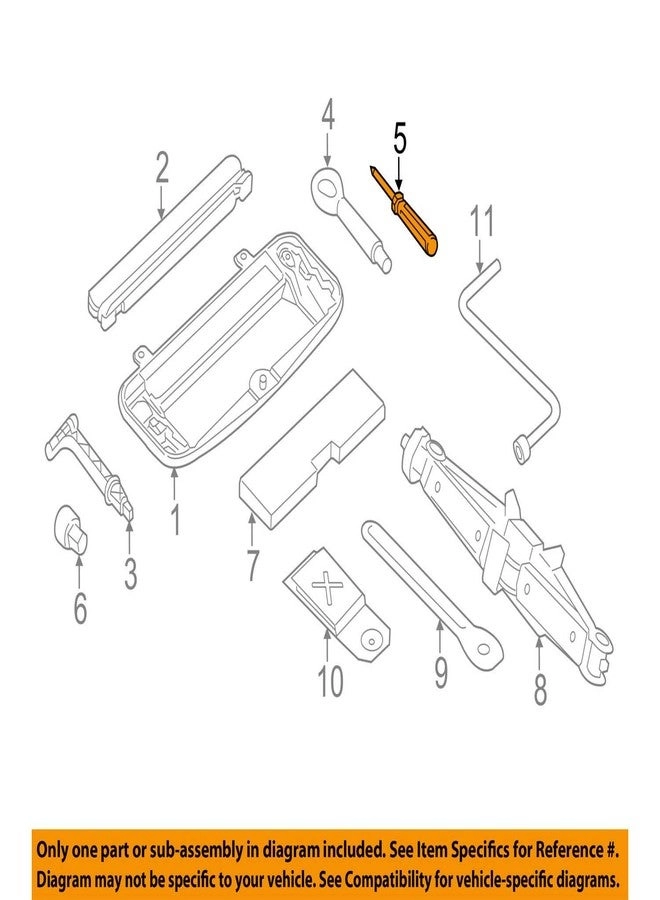 2
4
5
11
1
3
6
7
10
9
8

Only one part or sub-assembly in diagram included. See Item Specifics for Reference #. Diagram may not be specific to your vehicle. See Compatibility for vehicle-specific diagrams.