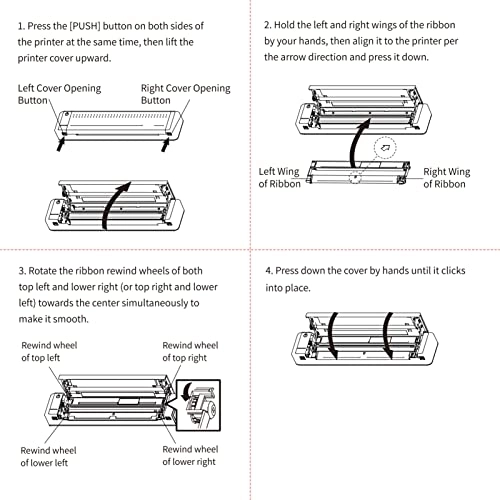 1. Press the [PUSH] button on both sides of the printer at the same time, then lift the printer cover upward.

Left Cover Opening Button

Right Cover Opening Button

2. Hold the left and right wings of the ribbon by your hands, then align it to the printer per the arrow direction and press it down.

Left Wing of Ribbon

Right Wing of Ribbon

3. Rotate the ribbon rewind wheels of both top left and lower right (or top right and lower left) towards the center simultaneously to make it smooth.

Rewind wheel of top left

Rewind wheel of top right

Rewind wheel of lower left

Rewind wheel of lower right

4. Press down the cover by hands until it clicks into place.