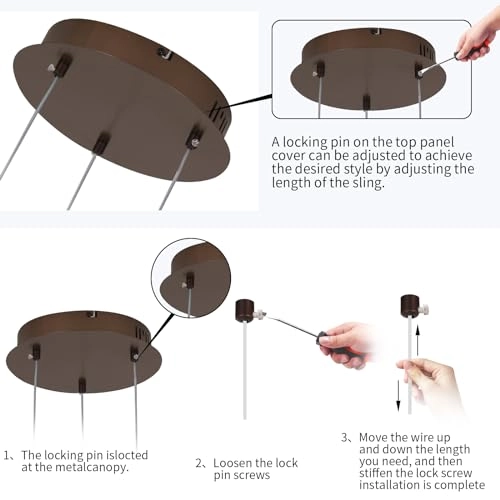 A locking pin on the top panel cover can be adjusted to achieve the desired style by adjusting the length of the sling.

1、The locking pin islocted at the metalcanopy.

2、Loosen the lock pin screws

3、Move the wire up and down the length you need, and then stiffen the lock screw installation is complete