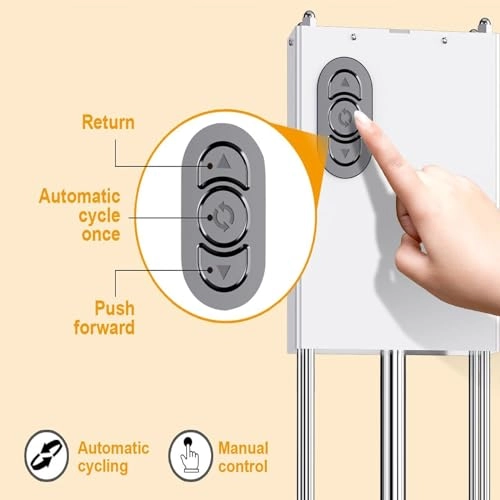 Return

Automatic cycle once

Push forward

Automatic cycling

Manual control