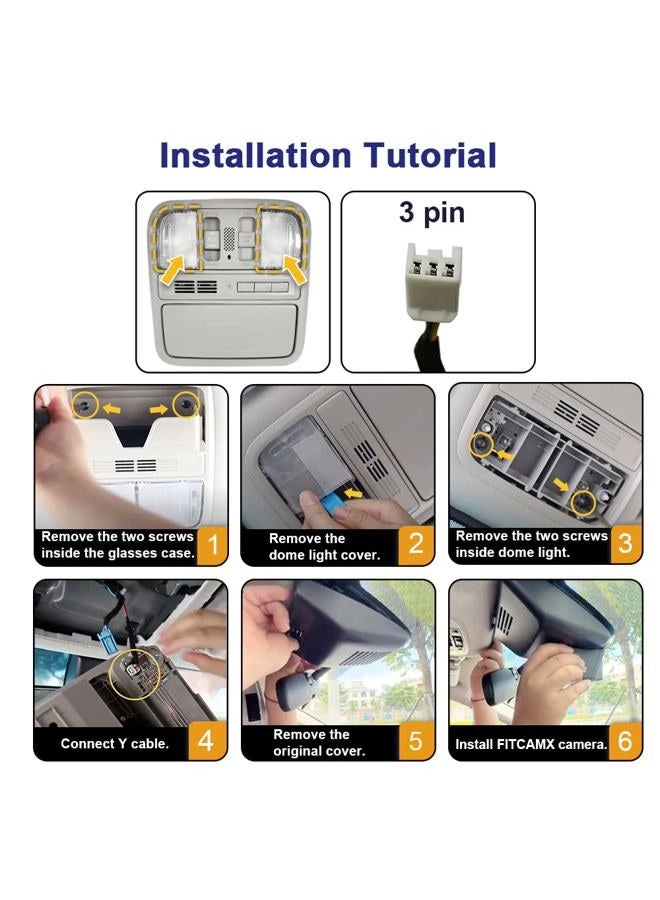 Installation Tutorial

3 pin

Remove the two screws inside the glasses case. 1

Remove the dome light cover. 2

Remove the two screws inside dome light. 3

Connect Y cable. 4

Remove the original cover. 5

Install FITCAMX camera. 6