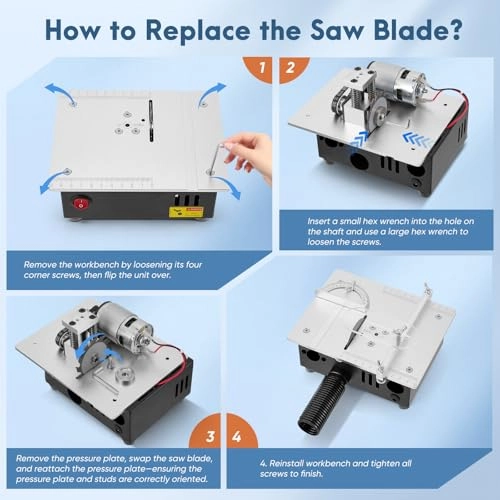 How to Replace the Saw Blade?

1

Remove the workbench by loosening its four corner screws, then flip the unit over.

2

Insert a small hex wrench into the hole on the shaft and use a large hex wrench to loosen the screws.

3

Remove the pressure plate, swap the saw blade, and reattach the pressure plate—ensuring the pressure plate and studs are correctly oriented.

4

4. Reinstall workbench and tighten all screws to finish.