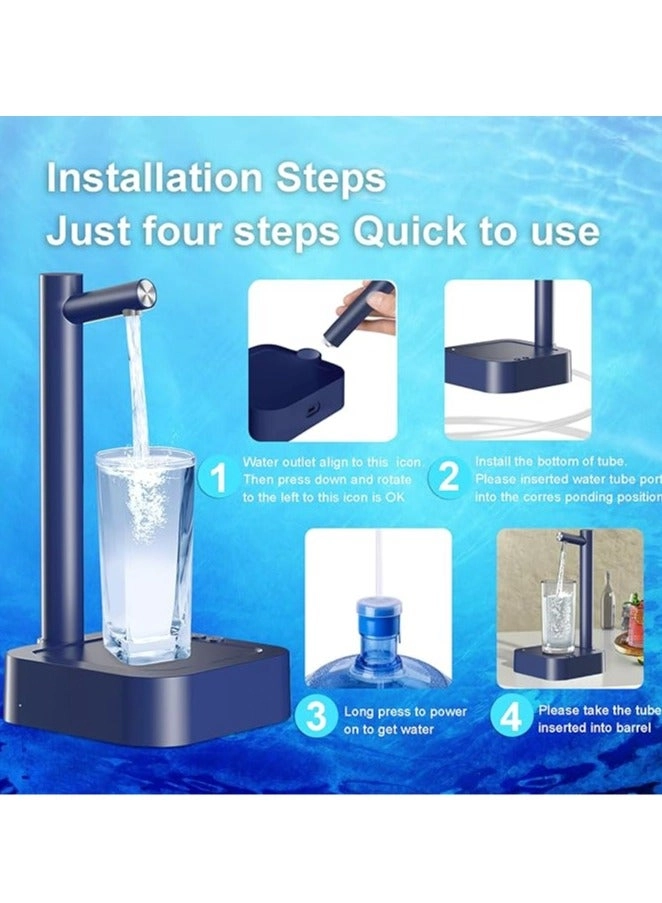 Installation Steps
Just four steps Quick to use

1 Water outlet align to this icon Then press down and rotate to the left to this icon is OK

2 Install the bottom of tube. Please inserted water tube port into the corres ponding position

3 Long press to power on to get water

4 Please take the tube inserted into barrel