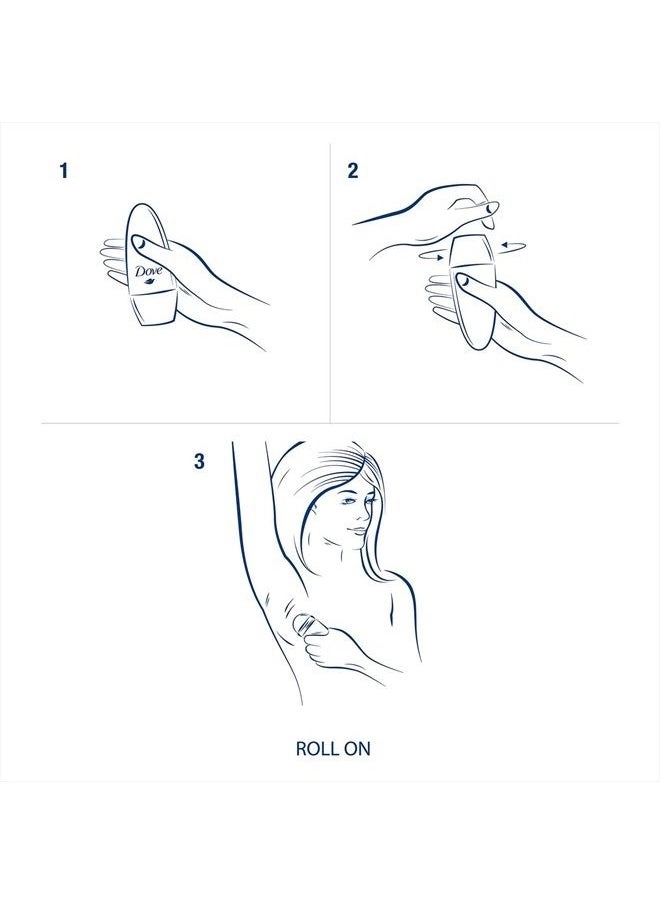 1

Dove

2

3

ROLL ON