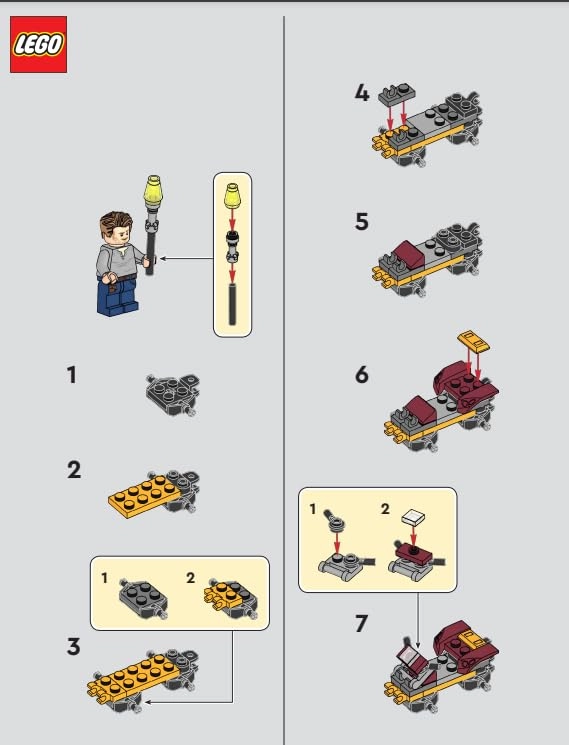 LEGO

1

2

1 2

3

4

5

6

1 2

7