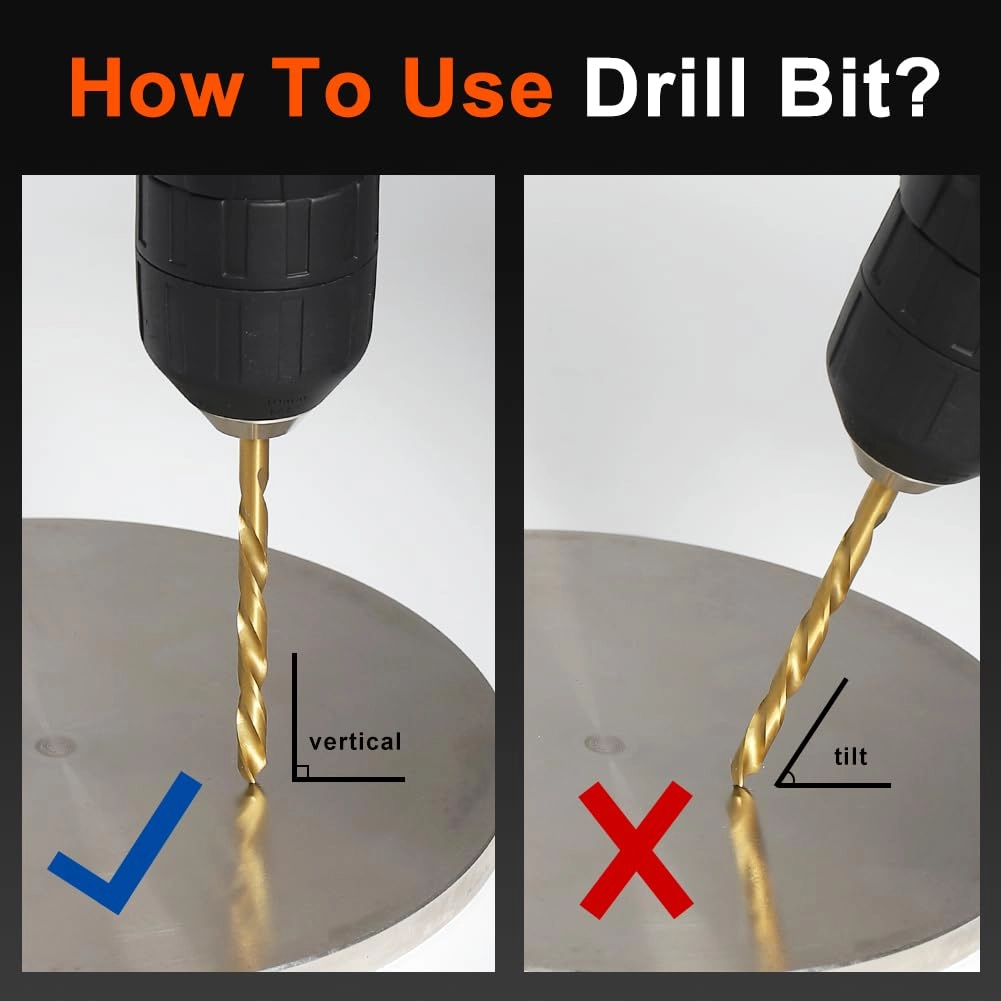 How To Use Drill Bit?

vertical

tilt