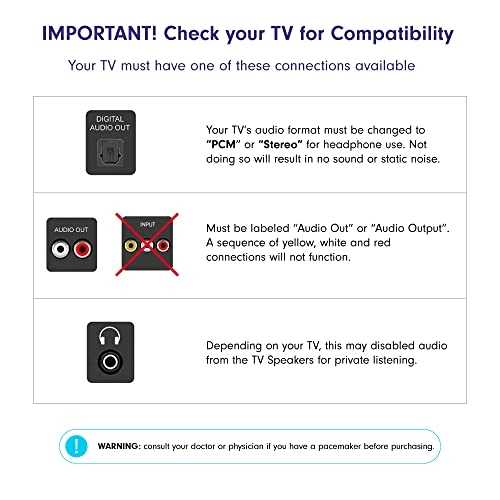 IMPORTANT! Check your TV for Compatibility

Your TV must have one of these connections available

DIGITAL AUDIO OUT

Your TV's audio format must be changed to "PCM" or "Stereo" for headphone use. Not doing so will result in no sound or static noise.

AUDIO OUT

INPUT

Must be labeled "Audio Out" or "Audio Output". A sequence of yellow, white and red connections will not function.

Depending on your TV, this may disabled audio from the TV Speakers for private listening.

!

WARNING: consult your doctor or physician if you have a pacemaker before purchasing.