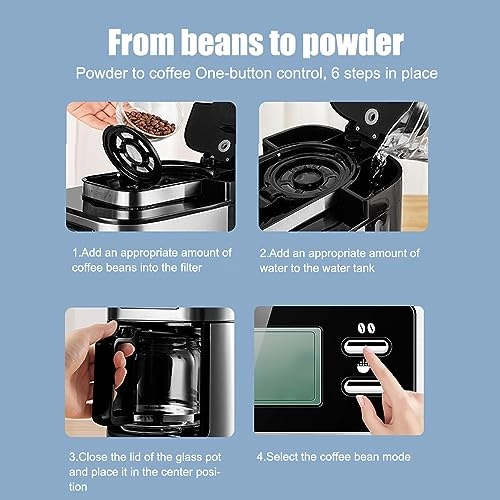 From beans to powder

Powder to coffee One-button control, 6 steps in place

1.Add an appropriate amount of coffee beans into the filter

2.Add an appropriate amount of water to the water tank

3.Close the lid of the glass pot and place it in the center position

4.Select the coffee bean mode