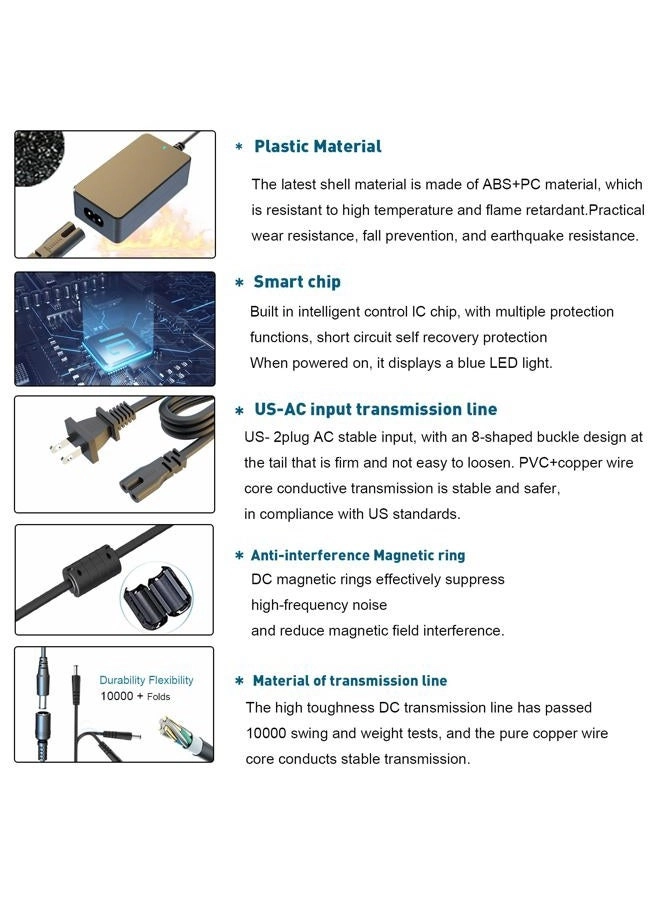 * Plastic Material

The latest shell material is made of ABS+PC material, which is resistant to high temperature and flame retardant.Practical wear resistance, fall prevention, and earthquake resistance.

* Smart chip

Built in intelligent control IC chip, with multiple protection functions, short circuit self recovery protection
When powered on, it displays a blue LED light.

* US-AC input transmission line

US- 2plug AC stable input, with an 8-shaped buckle design at the tail that is firm and not easy to loosen. PVC+copper wire core conductive transmission is stable and safer, in compliance with US standards.

* Anti-interference Magnetic ring

DC magnetic rings effectively suppress high-frequency noise and reduce magnetic field interference.

Durability Flexibility
10000 + Folds

* Material of transmission line

The high toughness DC transmission line has passed 10000 swing and weight tests, and the pure copper wire core conducts stable transmission.