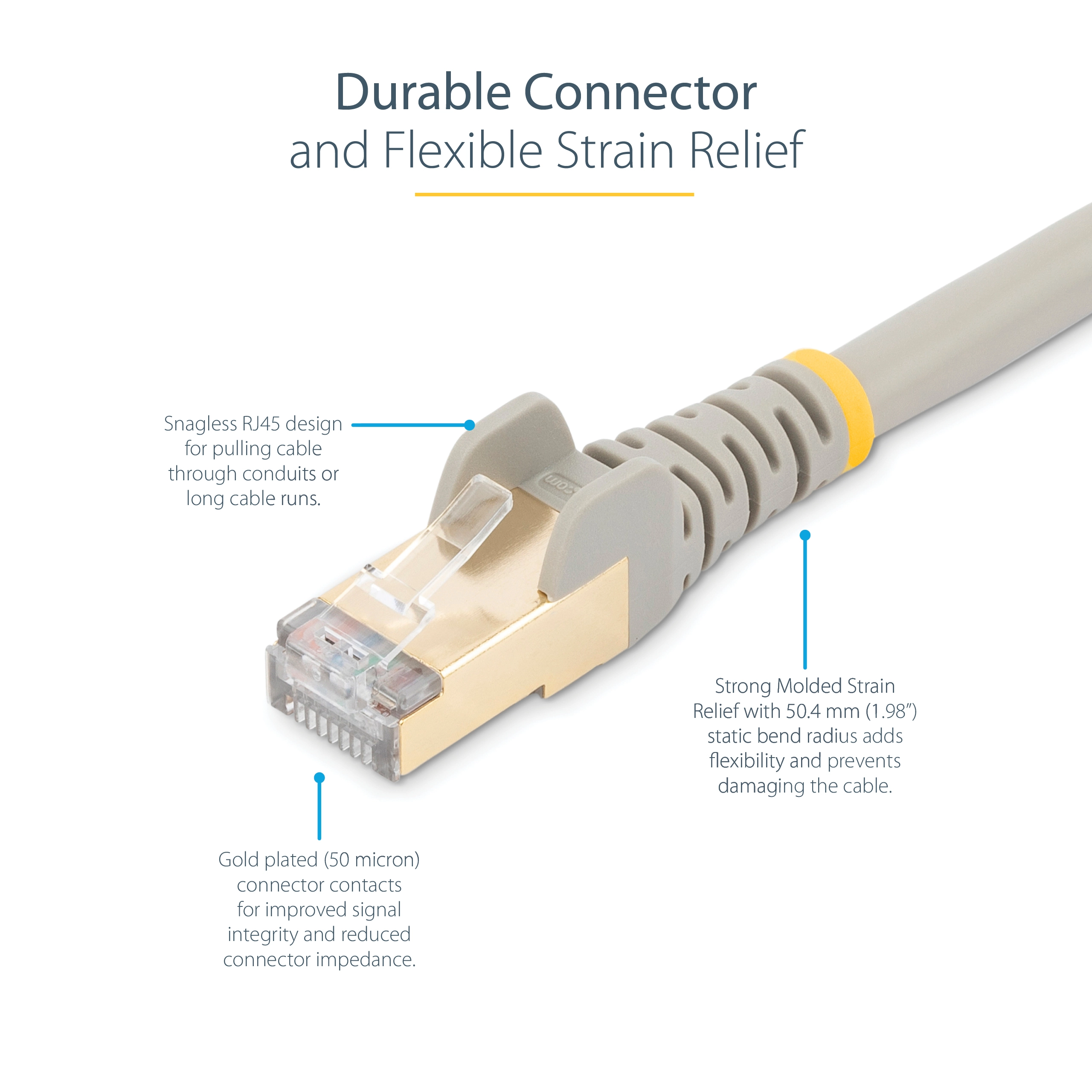 Durable Connector
and Flexible Strain Relief

Snagless RJ45 design for pulling cable through conduits or long cable runs.

Strong Molded Strain Relief with 50.4 mm (1.98") static bend radius adds flexibility and prevents damaging the cable.

Gold plated (50 micron) connector contacts for improved signal integrity and reduced connector impedance.