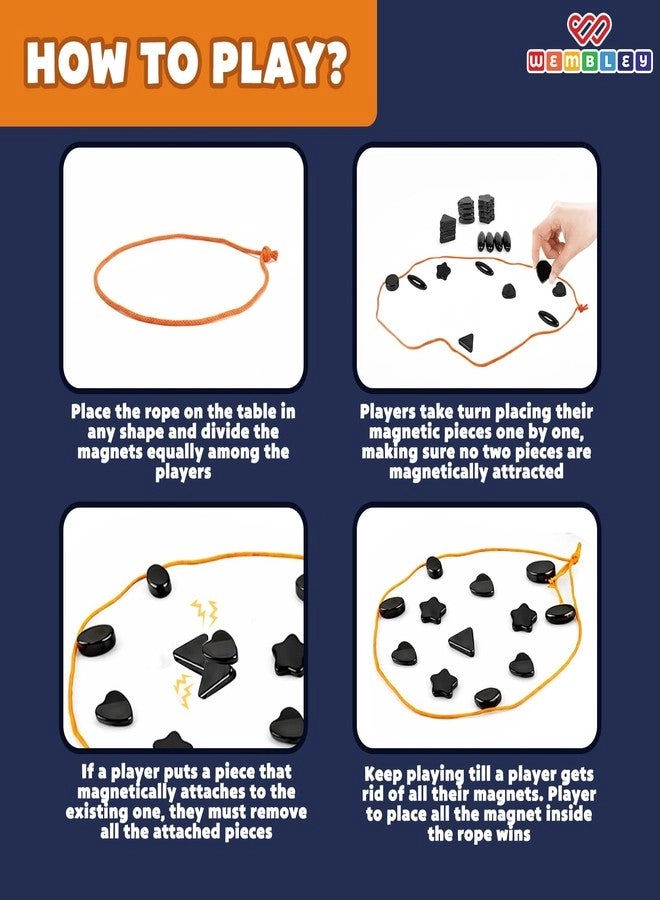 HOW TO PLAY?

WEMBLEY

Place the rope on the table in any shape and divide the magnets equally among the players

Players take turn placing their magnetic pieces one by one, making sure no two pieces are magnetically attracted

If a player puts a piece that magnetically attaches to the existing one, they must remove all the attached pieces

Keep playing till a player gets rid of all their magnets. Player to place all the magnet inside the rope wins