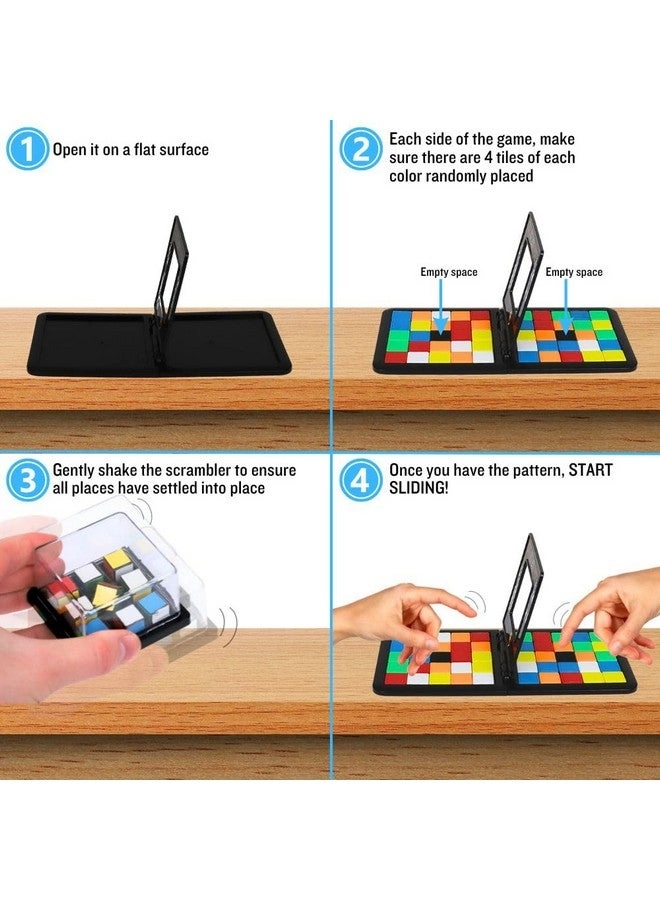 1 Open it on a flat surface

2 Each side of the game, make sure there are 4 tiles of each color randomly placed

Empty space

Empty space

3 Gently shake the scrambler to ensure all places have settled into place

4 Once you have the pattern, START SLIDING!