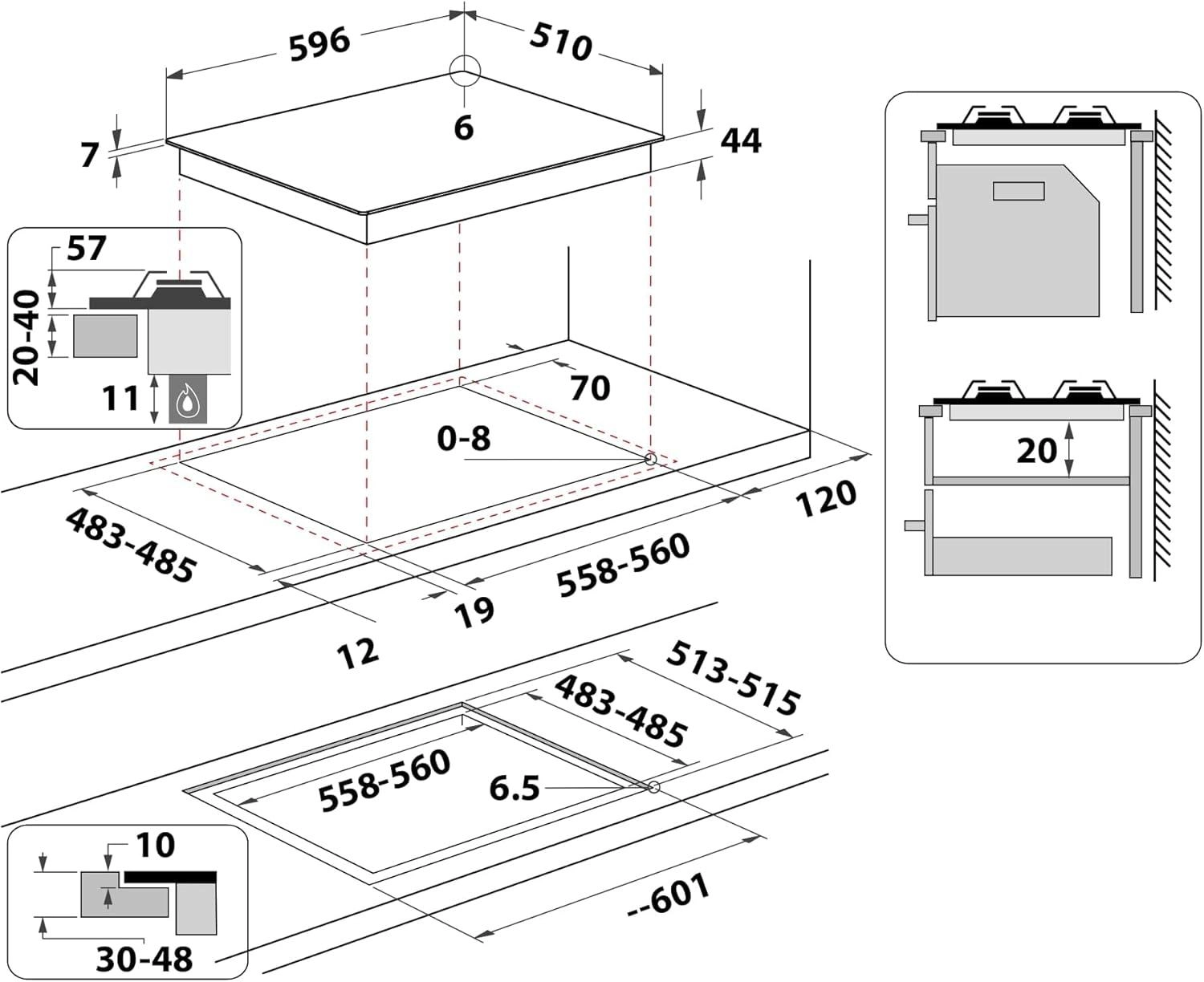 596
510
6
7
44
57
20-40
11
70
0-8
120
483-485
558-560
19
12
20
513-515
483-485
558-560
6.5
--601
10
30-48