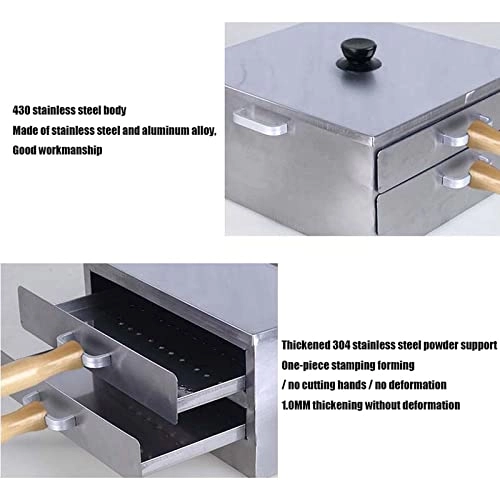 430 stainless steel body
Made of stainless steel and aluminum alloy,
Good workmanship

Thickened 304 stainless steel powder support
One-piece stamping forming
/ no cutting hands / no deformation
1.0MM thickening without deformation