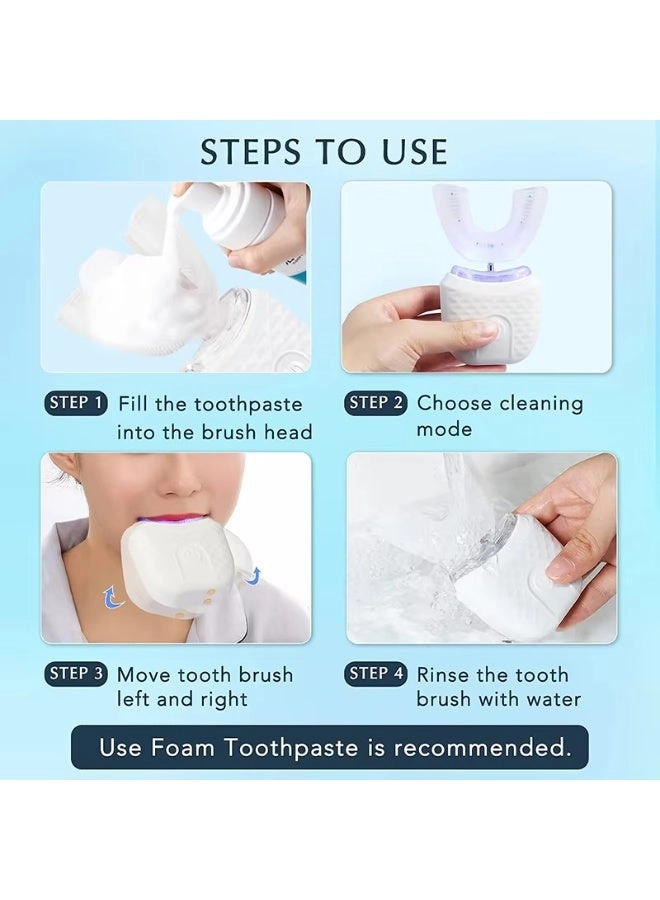 STEPS TO USE

STEP 1 Fill the toothpaste into the brush head

STEP 2 Choose cleaning mode

STEP 3 Move tooth brush left and right

STEP 4 Rinse the tooth brush with water

Use Foam Toothpaste is recommended.