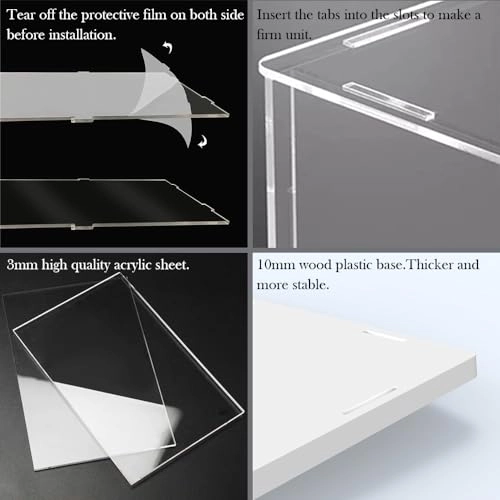 Tear off the protective film on both side before installation.

Insert the tabs into the slots to make a firm unit.

3mm high quality acrylic sheet.

10mm wood plastic base.Thicker and more stable.