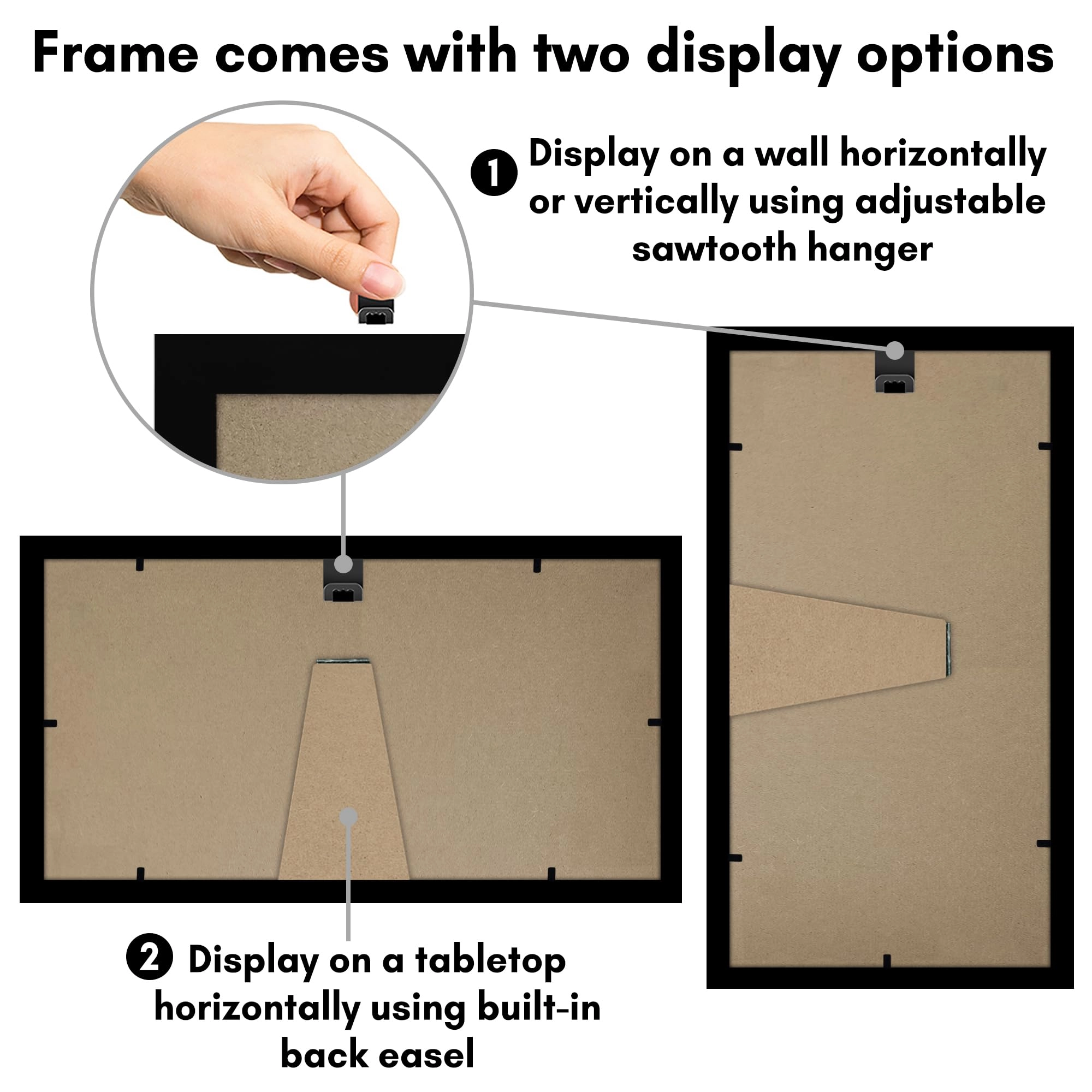 Frame comes with two display options

1 Display on a wall horizontally or vertically using adjustable sawtooth hanger

2 Display on a tabletop horizontally using built-in back easel