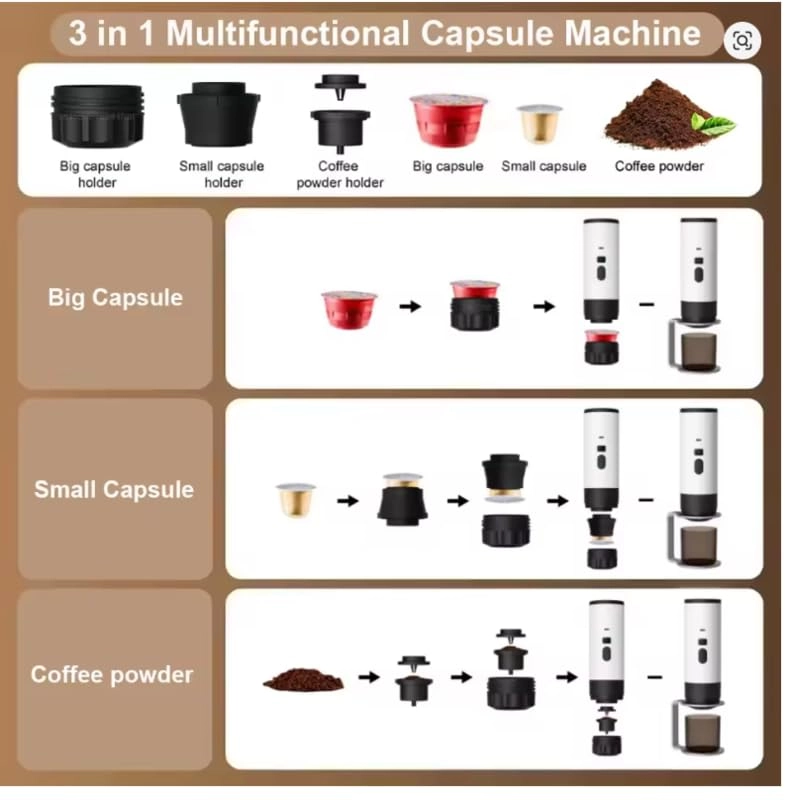 3 in 1 Multifunctional Capsule Machine

Big capsule holder

Small capsule holder

Coffee powder holder

Big capsule

Small capsule

Coffee powder

Big Capsule

Small Capsule

Coffee powder