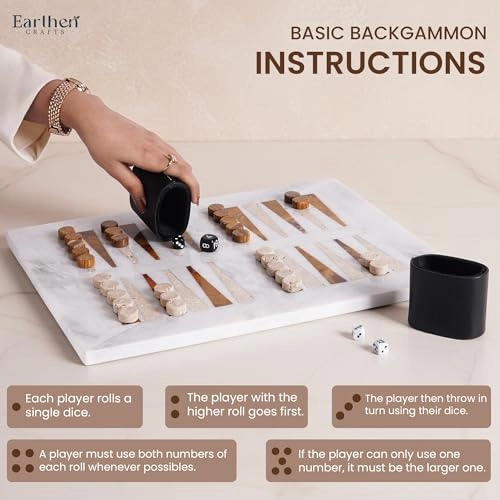 Earthen CRAFTS

BASIC BACKGAMMON
INSTRUCTIONS

Each player rolls a single dice.

The player with the higher roll goes first.

The player then throw in turn using their dice.

A player must use both numbers of each roll whenever possibles.

If the player can only use one number, it must be the larger one.