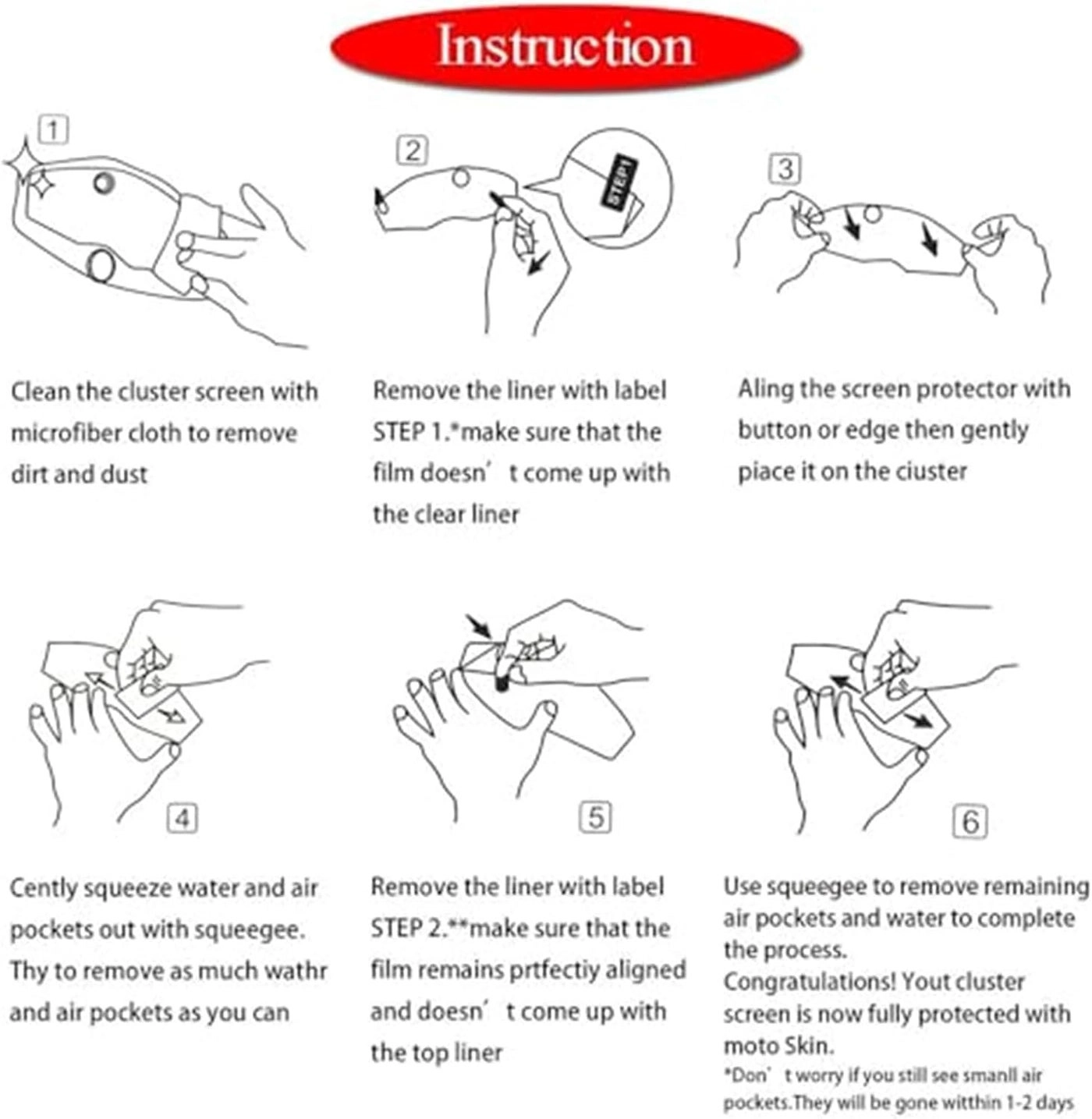 Instruction

1

Clean the cluster screen with microfiber cloth to remove dirt and dust

2

STEP1

Remove the liner with label STEP 1.*make sure that the film doesn’t come up with the clear liner

3

Aling the screen protector with button or edge then gently piace it on the ciuster

4

Cently squeeze water and air pockets out with squeegee. Thy to remove as much wathr and air pockets as you can

5

Remove the liner with label STEP 2.**make sure that the film remains prtfectiy aligned and doesn’t come up with the top liner

6

Use squeegee to remove remaining air pockets and water to complete the process.
Congratulations! Yout cluster screen is now fully protected with moto Skin.
*Don’t worry if you still see smanll air pockets.They will be gone witthin 1-2 days