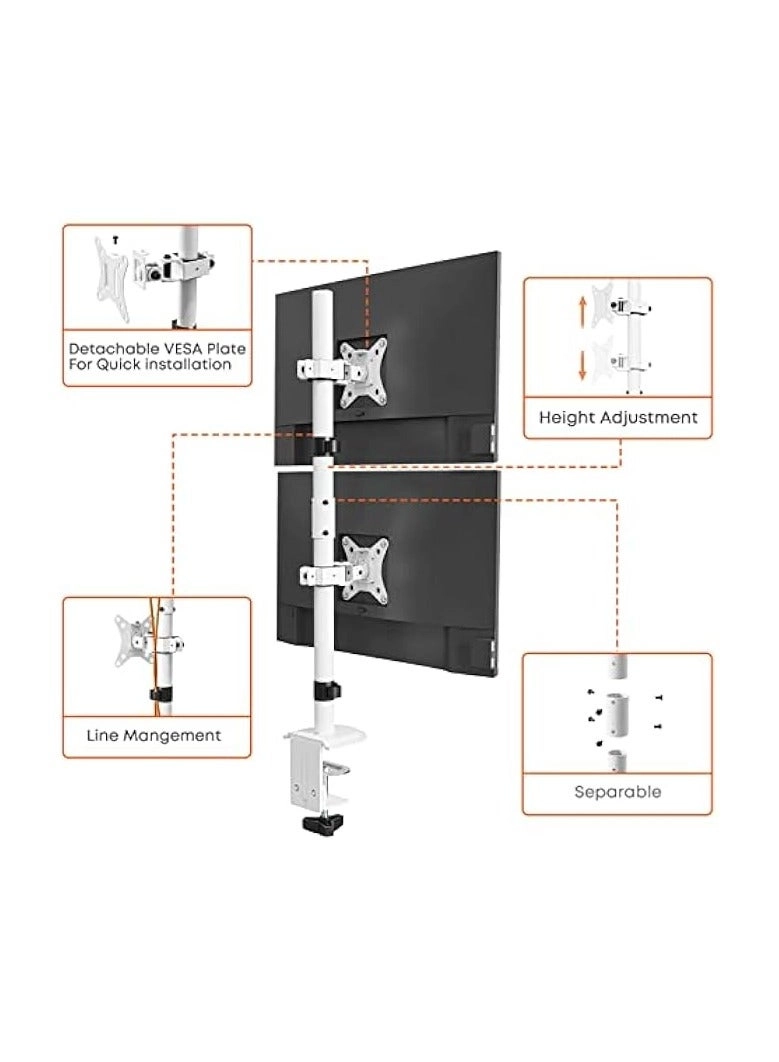 Detachable VESA Plate For Quick installation

Height Adjustment

Line Mangement

Separable