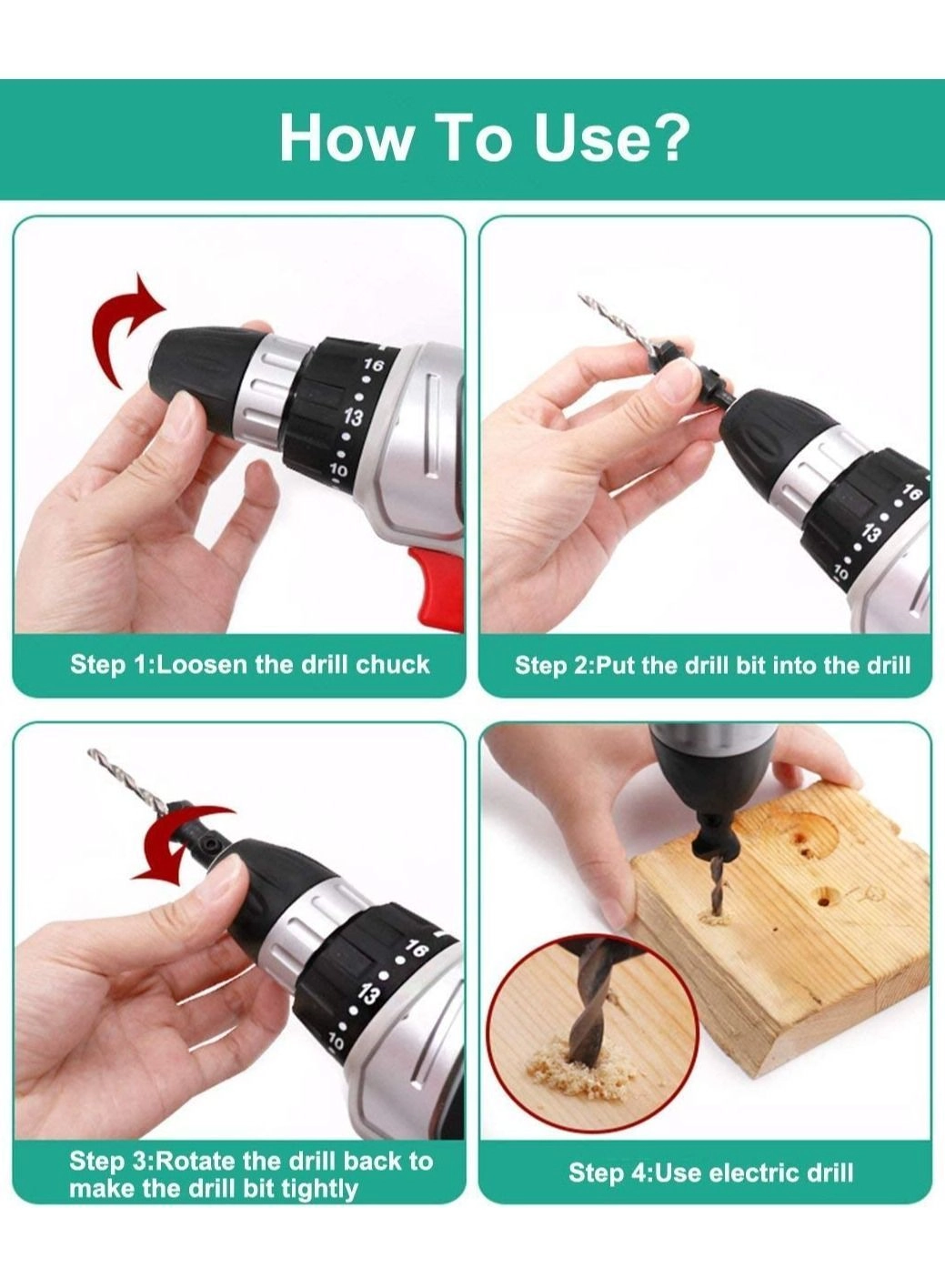 How To Use?

16
13
10

Step 1:Loosen the drill chuck

16
13
10

Step 2:Put the drill bit into the drill

16
13
10

Step 3:Rotate the drill back to make the drill bit tightly

Step 4:Use electric drill