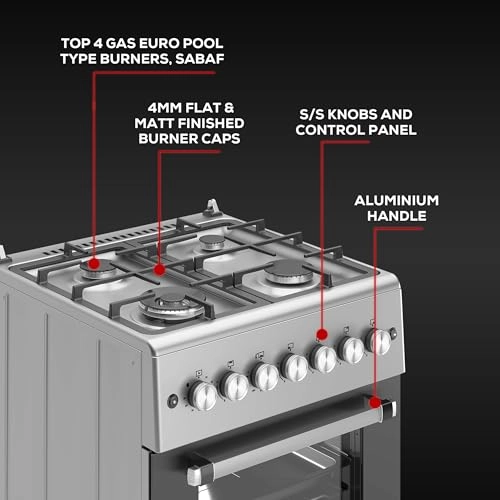 TOP 4 GAS EURO POOL TYPE BURNERS, SABAF

4MM FLAT & MATT FINISHED BURNER CAPS

S/S KNOBS AND CONTROL PANEL

ALUMINIUM HANDLE