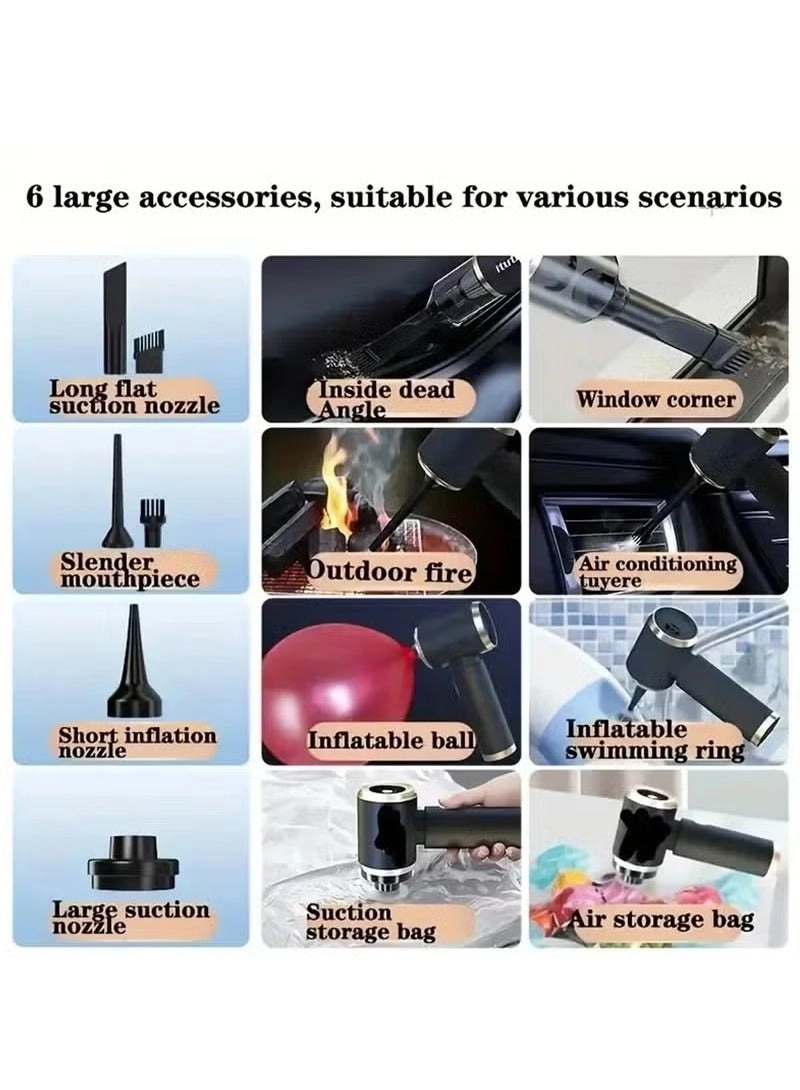 6 large accessories, suitable for various scenarios

Long flat suction nozzle

Inside dead Angle

Window corner

Slender mouthpiece

Outdoor fire

Air conditioning tuyere

Short inflation nozzle

Inflatable ball

Inflatable swimming ring

Large suction nozzle

Suction storage bag

Air storage bag