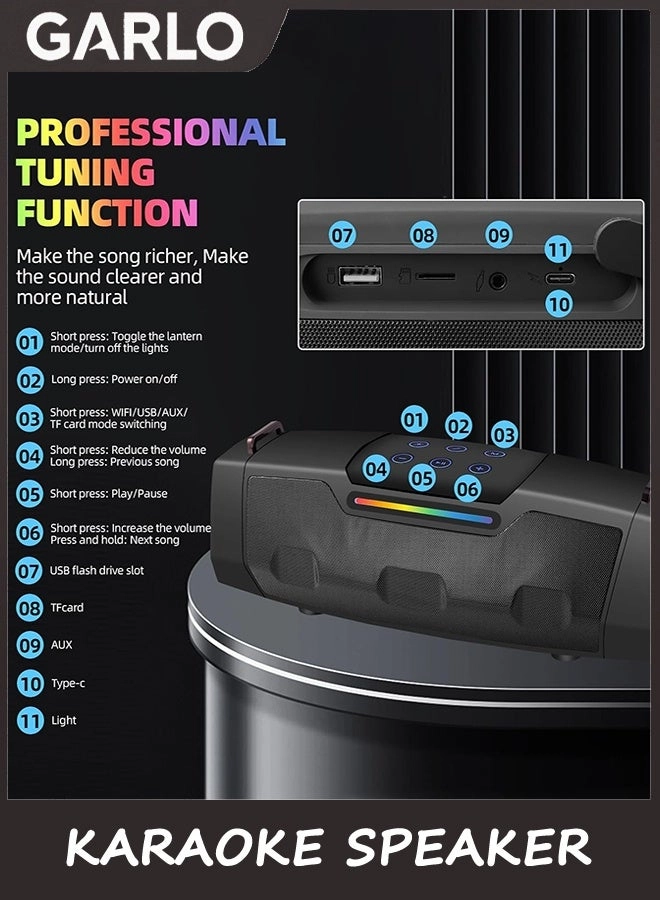 GARLO

PROFESSIONAL TUNING FUNCTION

Make the song richer, Make the sound clearer and more natural

01 Short press: Toggle the lantern mode/turn off the lights

02 Long press: Power on/off

03 Short press: WIFI/USB/AUX/ TF card mode switching

04 Short press: Reduce the volume Long press: Previous song

05 Short press: Play/Pause

06 Short press: Increase the volume Press and hold: Next song

07 USB flash drive slot

08 TFcard

09 AUX

10 Type-c

11 Light

07 08 09 11 10

01 02 03 04 05 06

KARAOKE SPEAKER