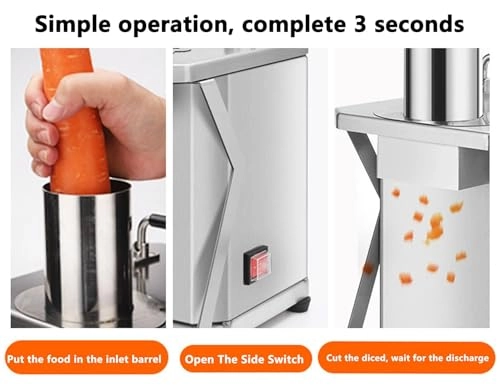 Simple operation, complete 3 seconds

Put the food in the inlet barrel

Open The Side Switch

Cut the diced, wait for the discharge